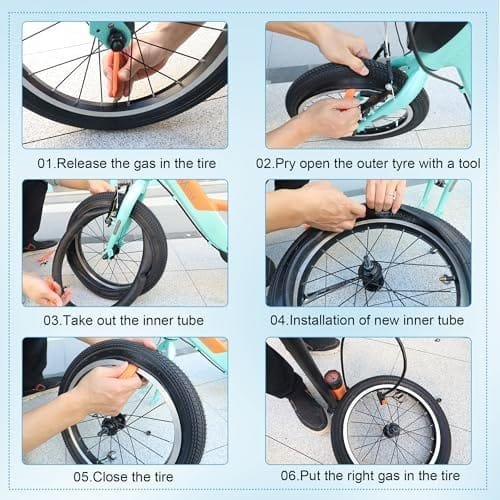 01.Release the gas in the tire

02.Pry open the outer tyre with a tool

03.Take out the inner tube

04.Installation of new inner tube

05.Close the tire

06.Put the right gas in the tire