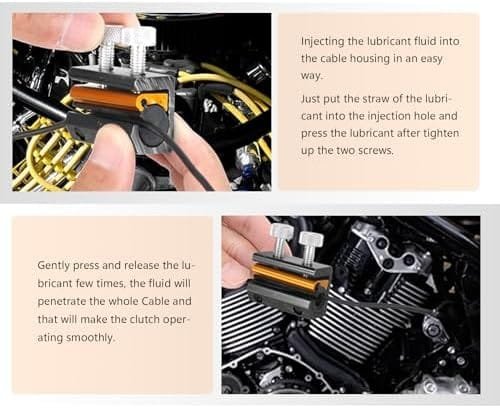 Injecting the lubricant fluid into the cable housing in an easy way.

Just put the straw of the lubricant into the injection hole and press the lubricant after tighten up the two screws.

Gently press and release the lubricant few times, the fluid will penetrate the whole Cable and that will make the clutch operating smoothly.